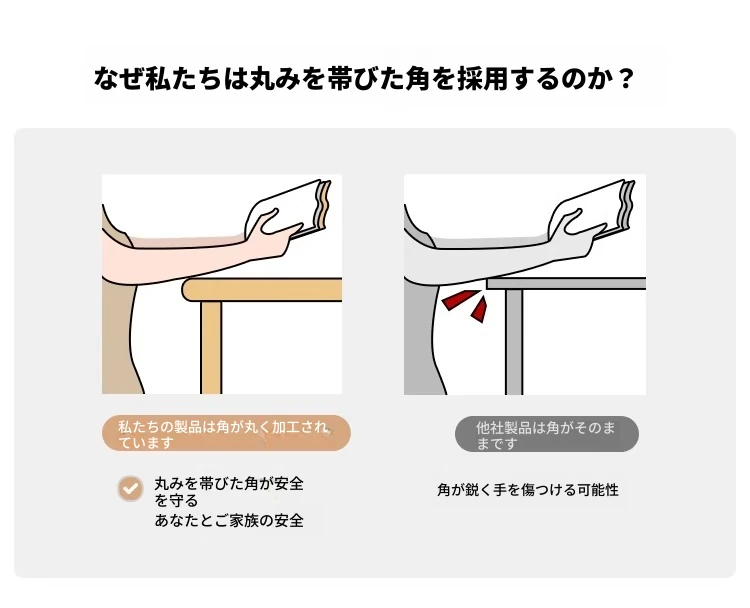 なぜ私たちは丸みを帯びた角を採用するのか？

私たちの製品は角が丸く加工されています

丸みを帯びた角が安全を守る
あなたとご家族の安全

他社製品は角がそのままです

角が鋭く手を傷つける可能性