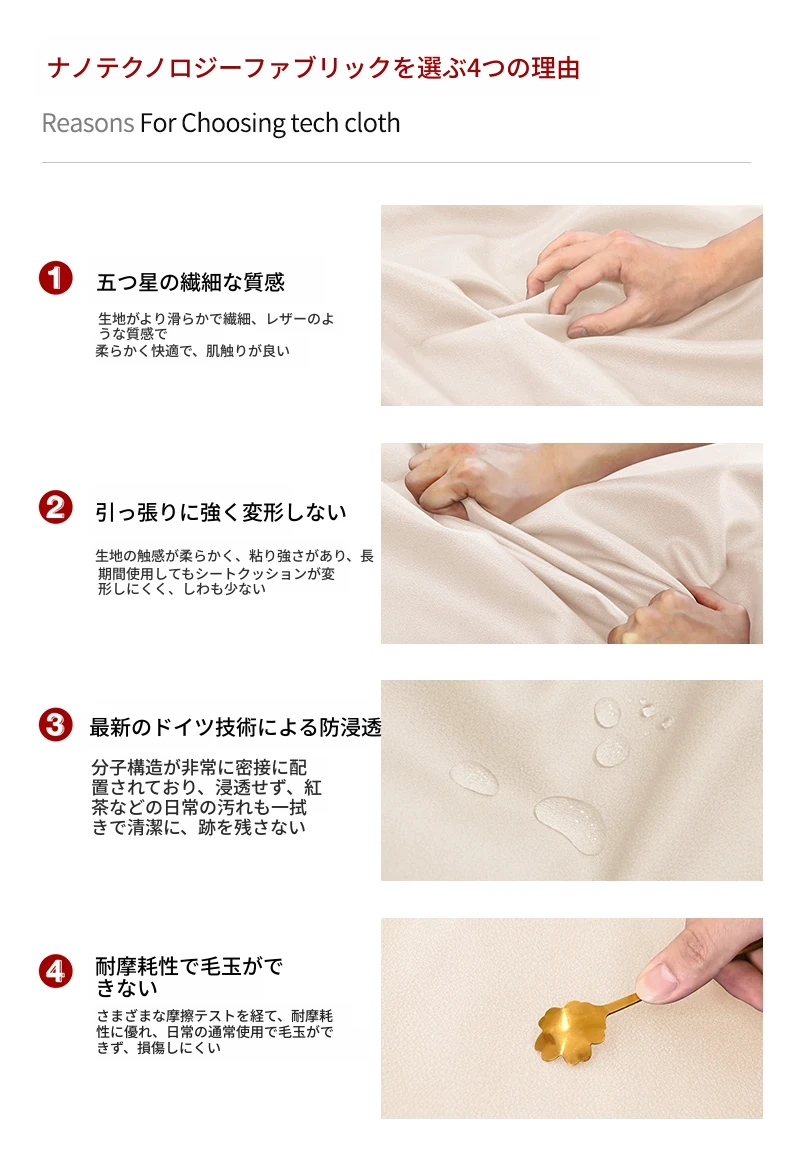 ナノテクノロジーファブリックを選ぶ4つの理由

Reasons For Choosing tech cloth

1 五つ星の繊細な質感

生地がより滑らかで繊細、レザーのような質感で
柔らかく快適で、肌触りが良い

2 引っ張りに強く変形しない

生地の触感が柔らかく、粘り強さがあり、長期間使用してもシートクッションが変形しにくく、しわも少ない

3 最新のドイツ技術による防浸透

分子構造が非常に密接に配置されており、浸透せず、紅茶などの日常の汚れも一拭きで清潔に、跡を残さない

4 耐摩耗性で毛玉ができない

さまざまな摩擦テストを経て、耐摩耗性に優れ、日常の通常使用で毛玉ができず、損傷しにくい