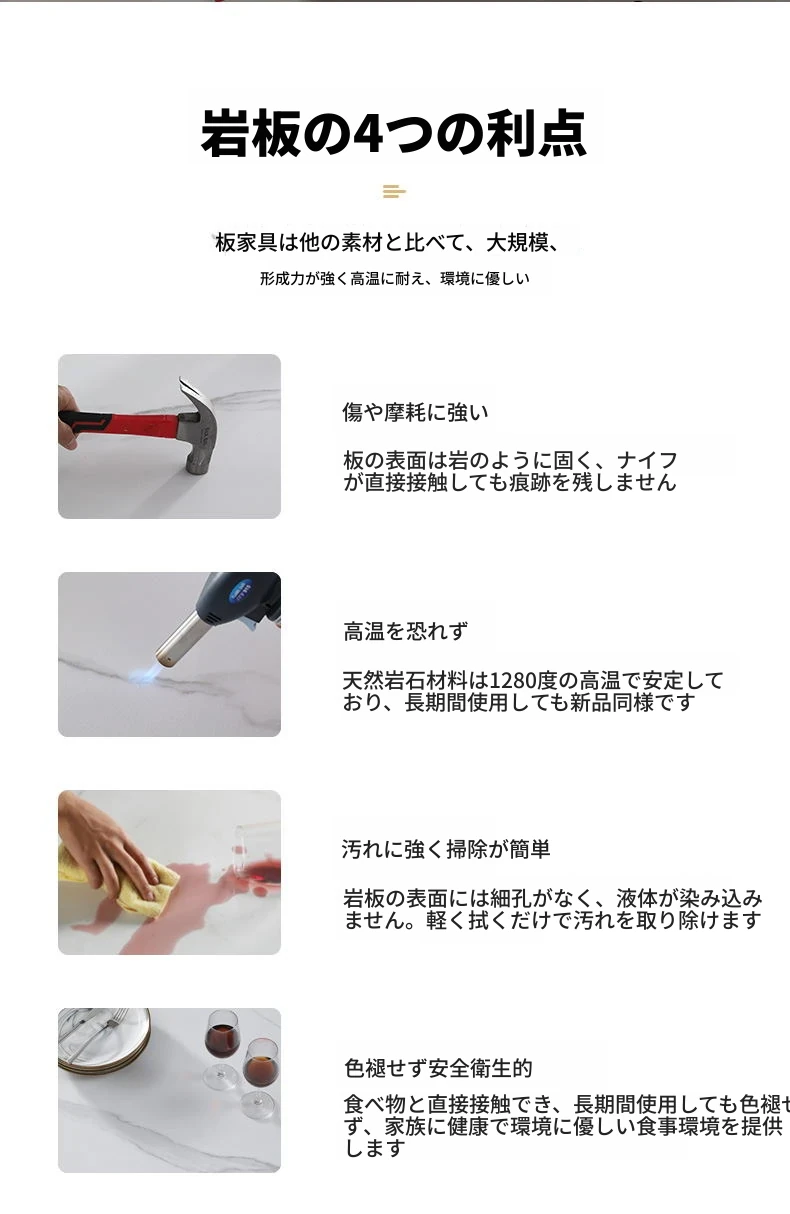 岩板の4つの利点

板家具は他の素材と比べて、大規模、

形成力が強く高温に耐え、環境に優しい

傷や摩耗に強い

板の表面は岩のように固く、ナイフが直接接触しても痕跡を残しません

高温を恐れず

天然岩石材料は1280度の高温で安定しており、長期間使用しても新品同様です

汚れに強く掃除が簡単

岩板の表面には細孔がなく、液体が染み込みません。軽く拭くだけで汚れを取り除けます

色褪せず安全衛生的

食べ物と直接接触でき、長期間使用しても色褪せず、家族に健康で環境に優しい食事環境を提供します